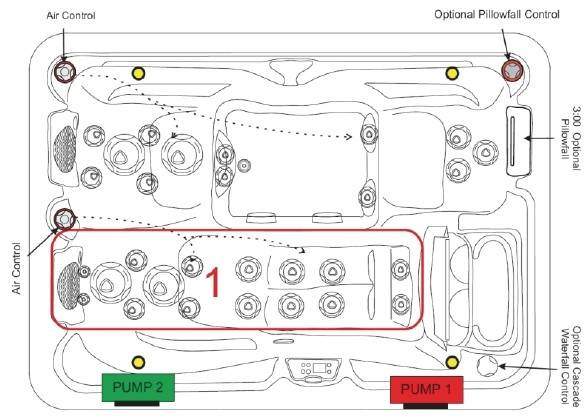 Air Control

Optional Pillowfall Control

3:00 Optional Pillowfall

Air Control

1

Optional Cascade Waterfall Control

PUMP 2

PUMP 1