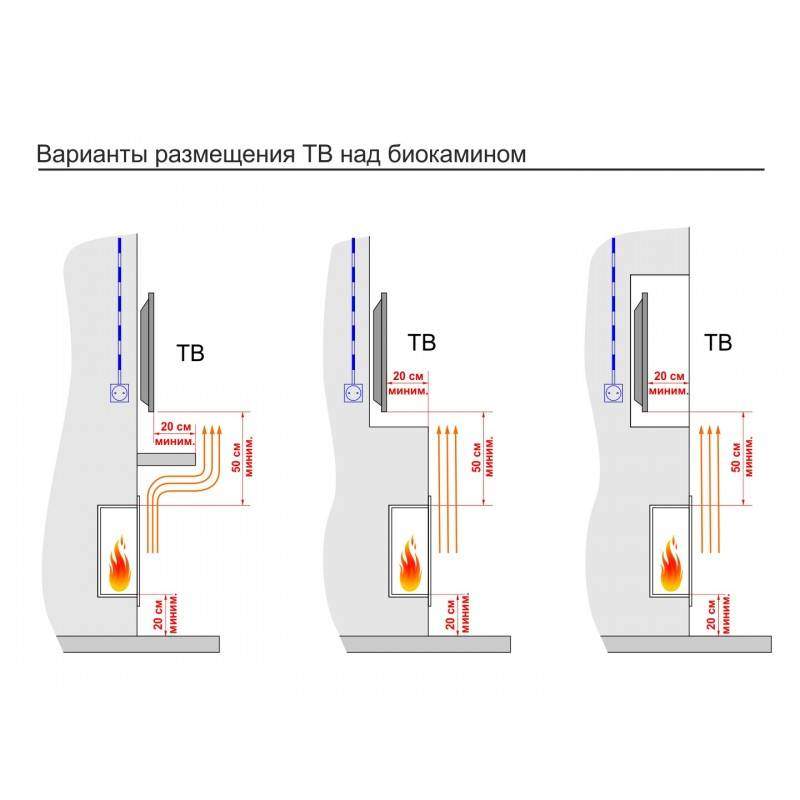 Варианты размещения ТВ над биокамином

ТВ

20 см миним.

50 см миним.

20 см миним.

ТВ

20 см миним.

50 см миним.

20 см миним.

ТВ

20 см миним.

50 см миним.

20 см миним.